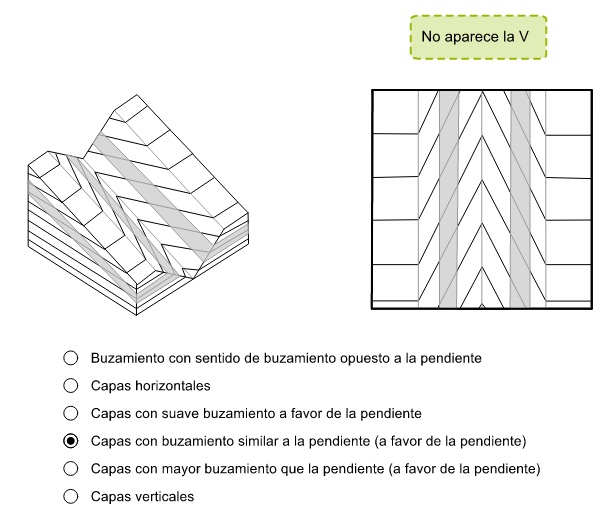 No aparece la V

Buzamiento con sentido de buzamiento opuesto a la pendiente

Capas horizontales

Capas con suave buzamiento a favor de la pendiente

Capas con buzamiento similar a la pendiente (a favor de la pendiente)

Capas con mayor buzamiento que la pendiente (a favor de la pendiente)

Capas verticales